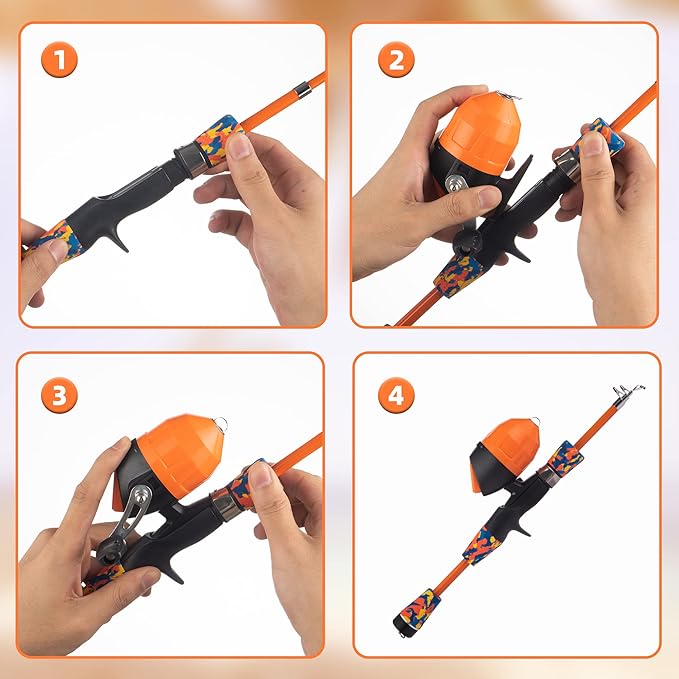 1

2

3

4